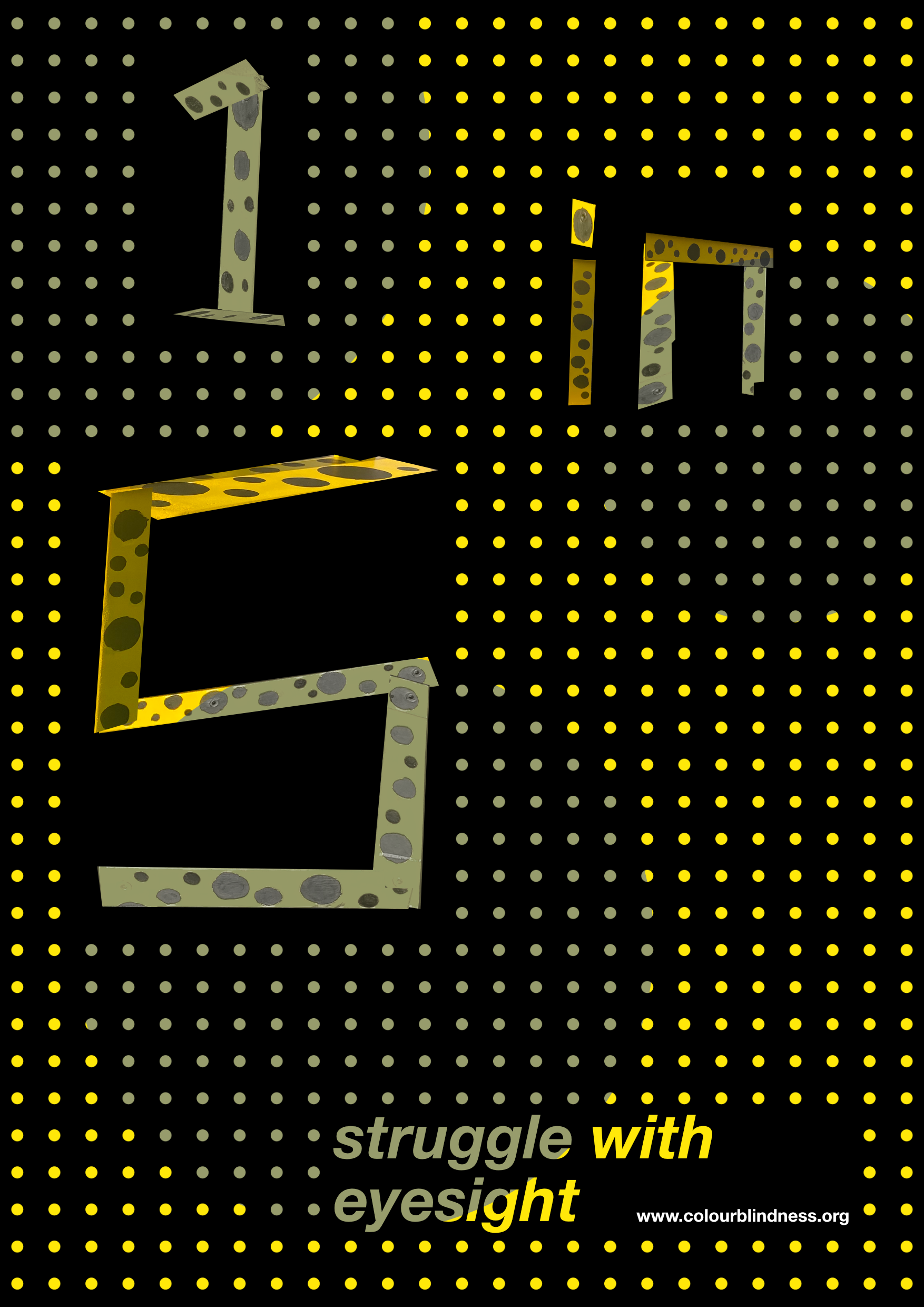 1 in 5

struggle with eyesight

www.colourblindness.org