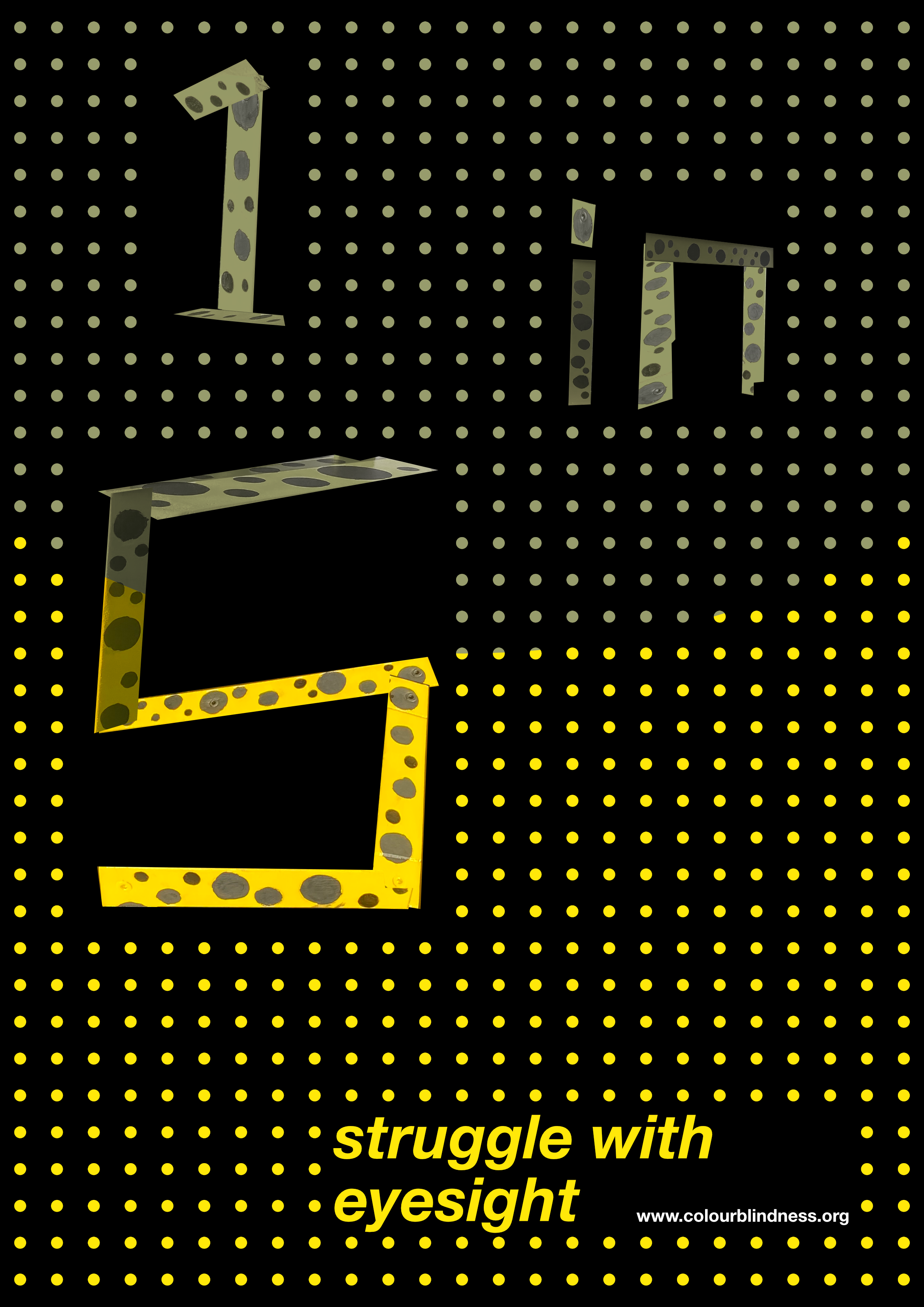 1 in 5

struggle with eyesight

www.colourblindness.org