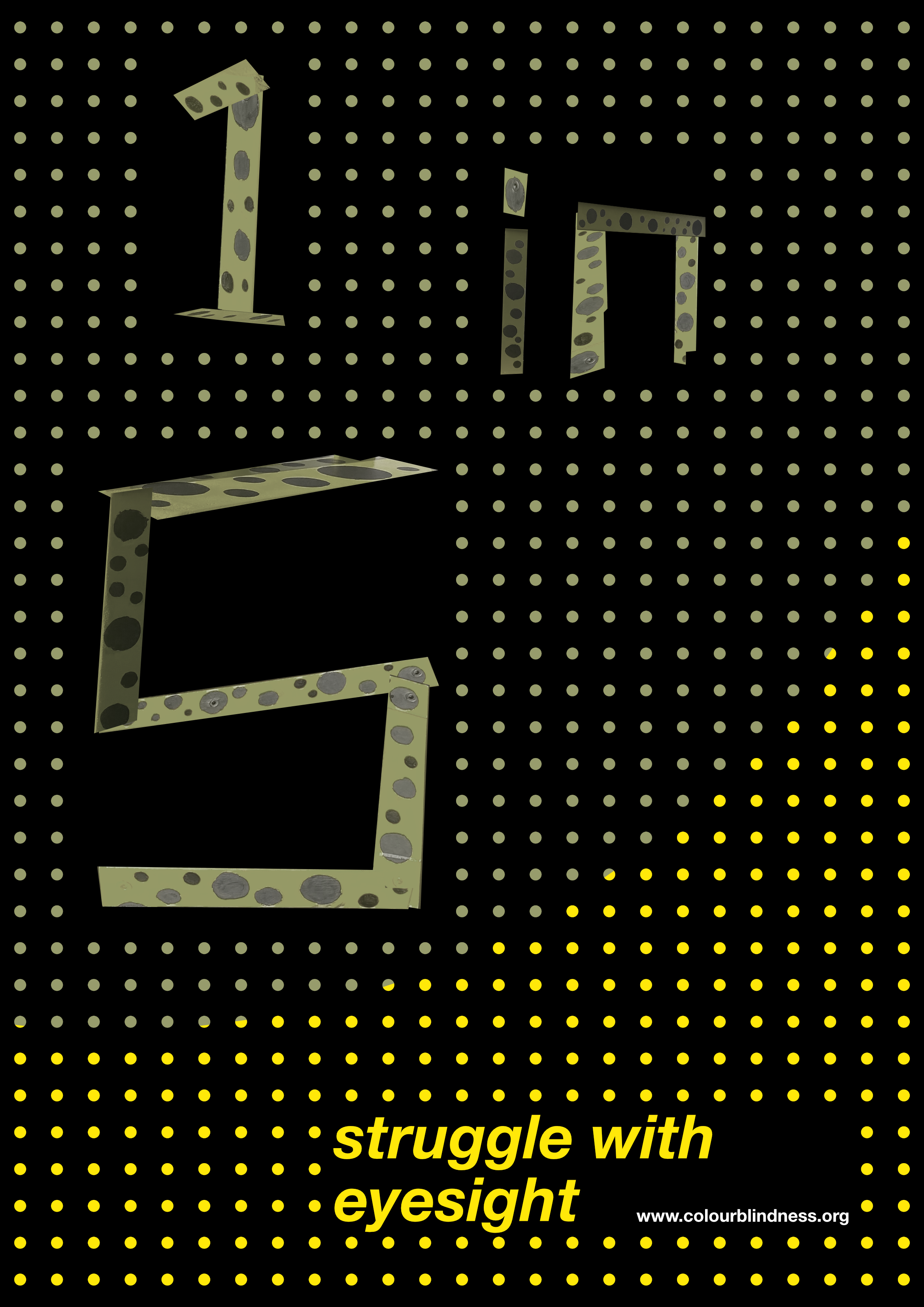 1 in
5

struggle with eyesight

www.colourblindness.org