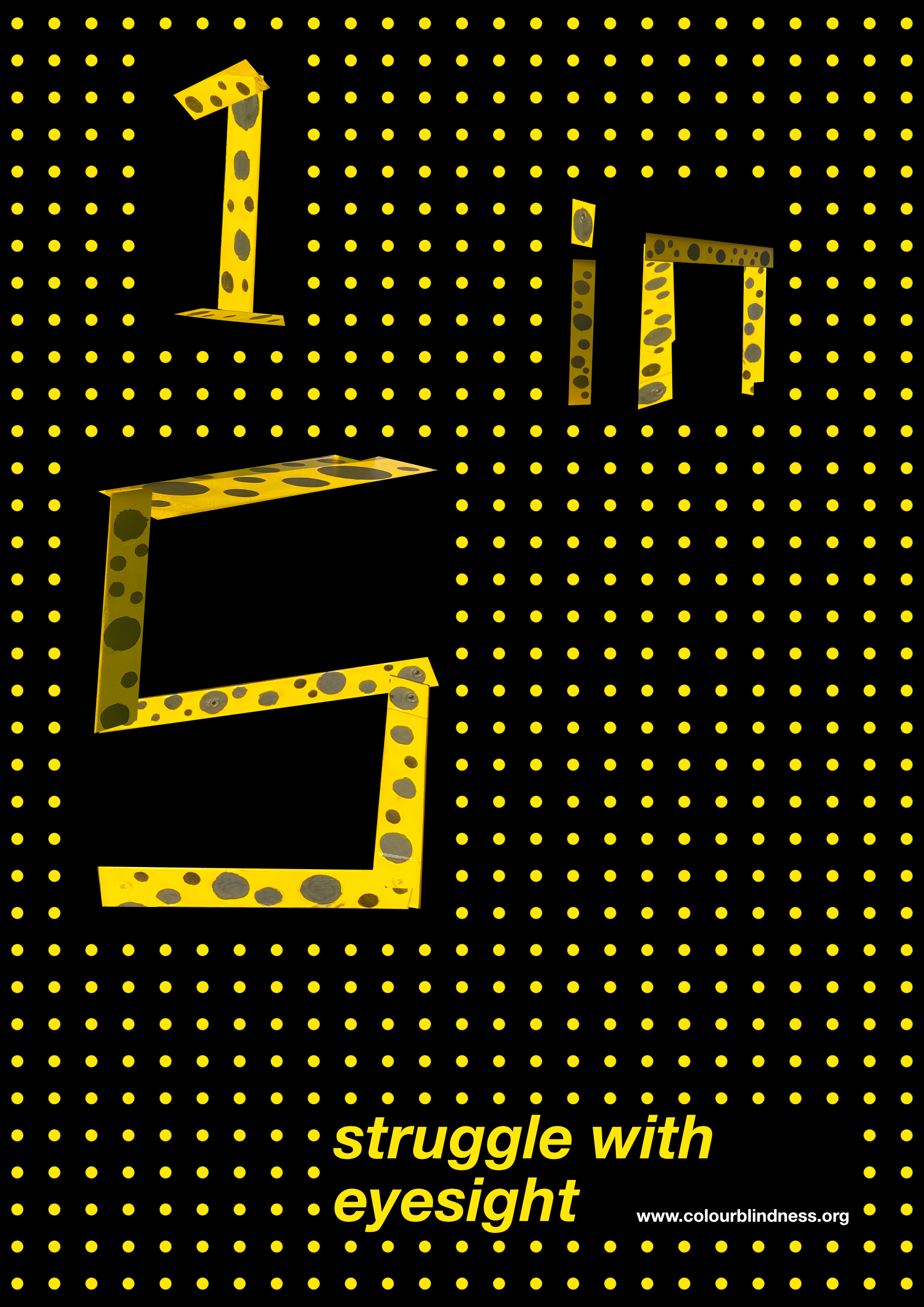 1 in 5

struggle with eyesight

www.colourblindness.org