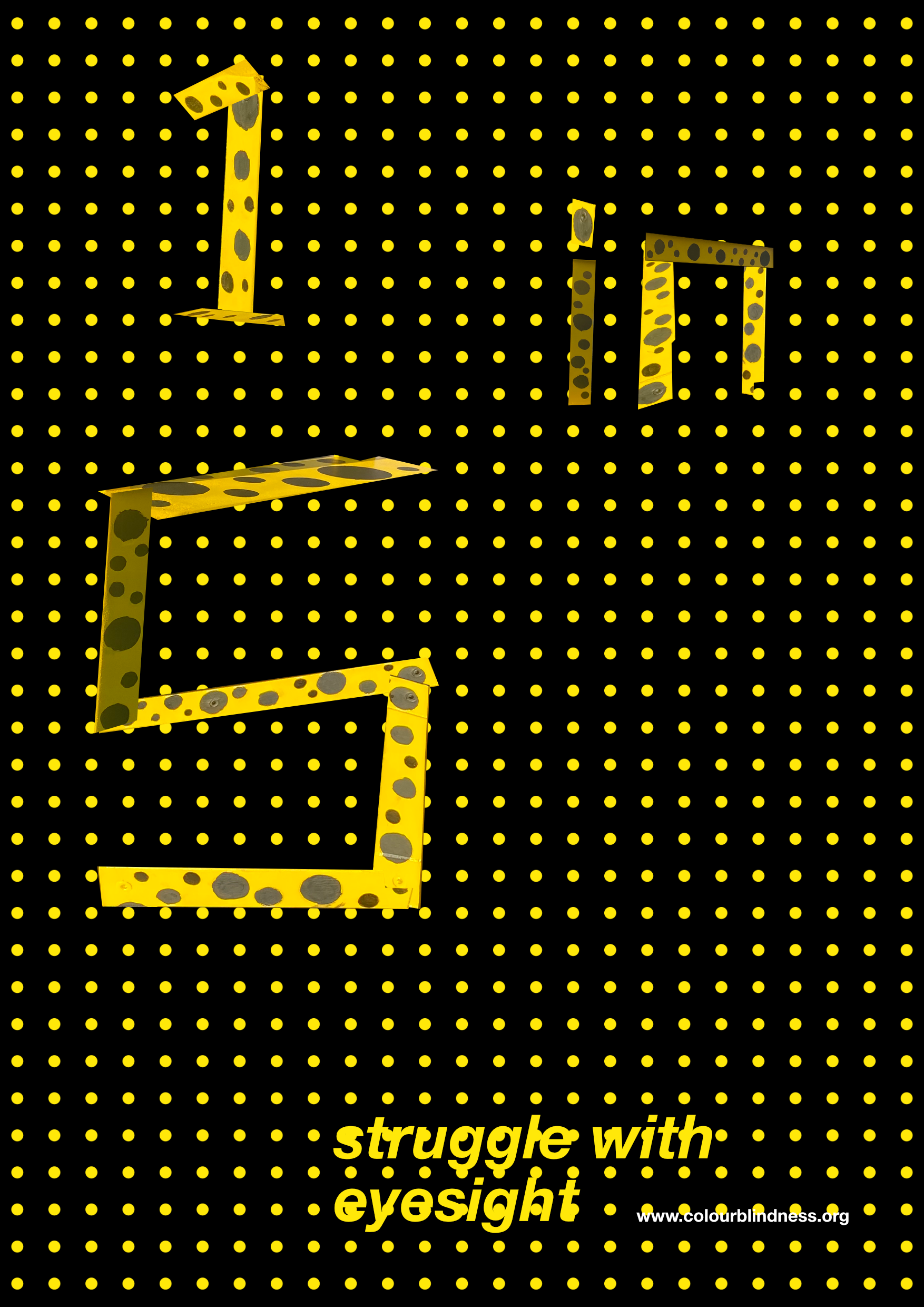 1 in 5

struggle with eyesight

www.colourblindness.org