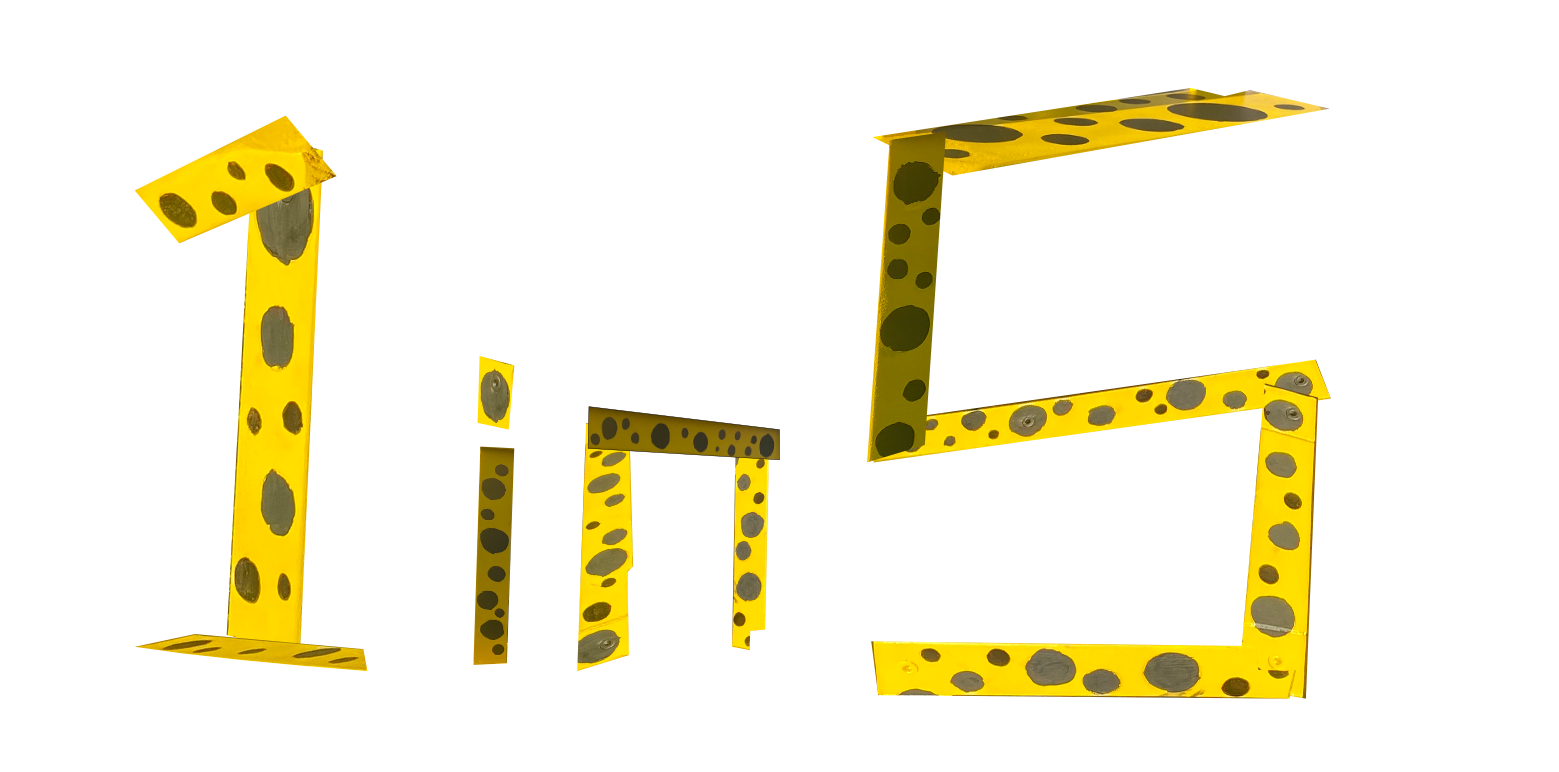 1 in 5